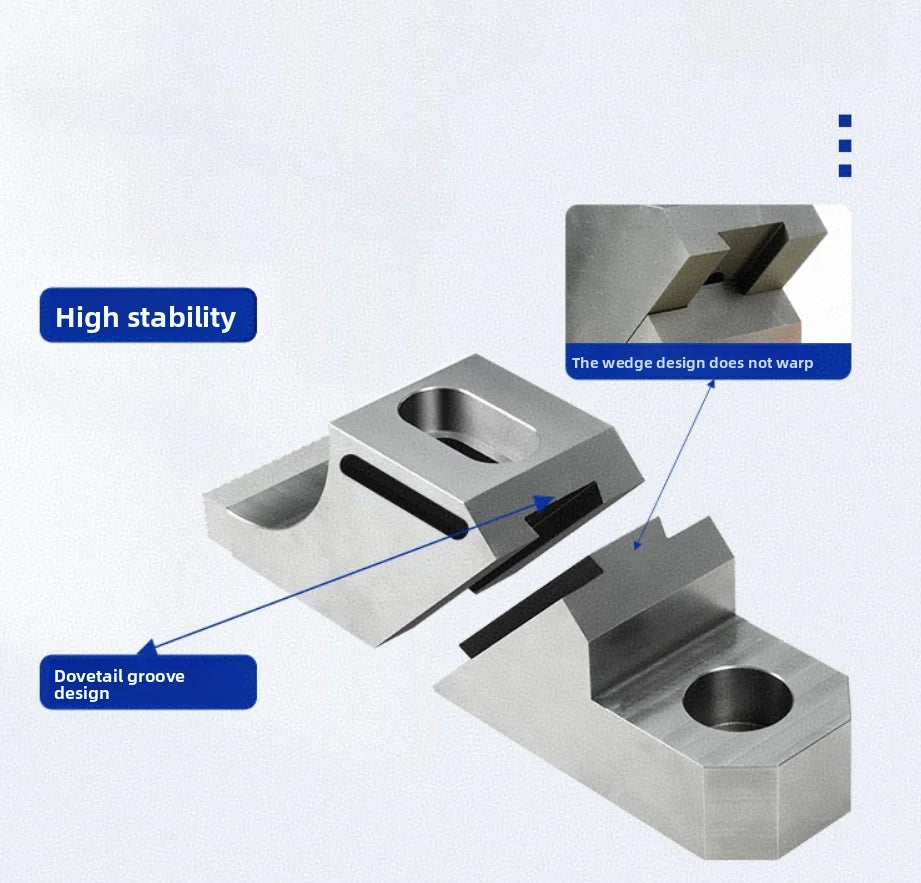 High stability

The wedge design does not warp

Dovetail groove design