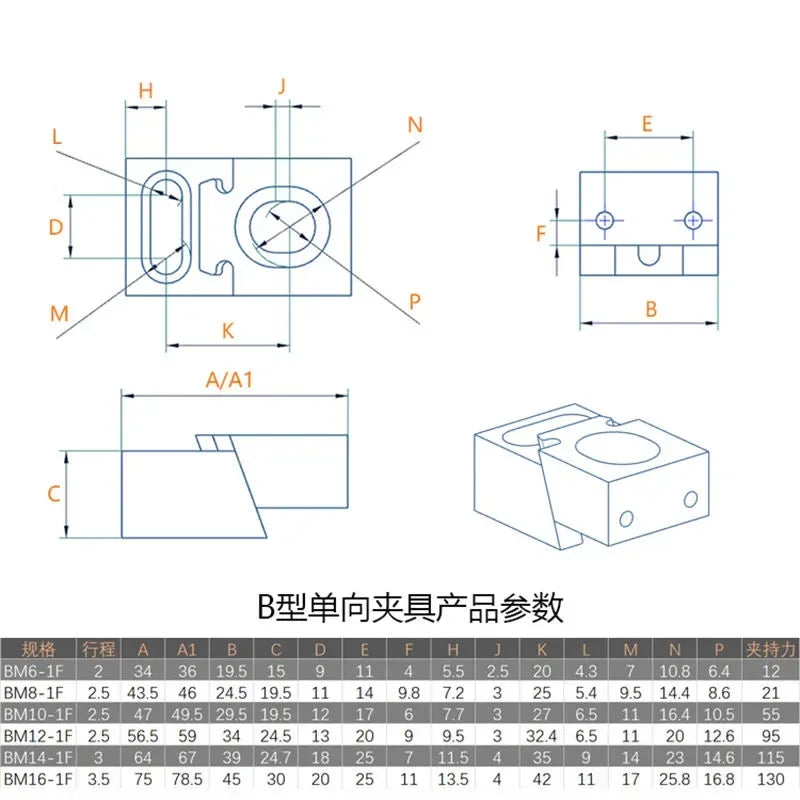 H
J
L
N
D
M
P
K
E
F
B
A/A1
C

B型单向夹具产品参数

| 规格 | 行程 | A | A1 | B | C | D | E | F | H | J | K | L | M | N | P | 夹持力 |
|---|---|---|---|---|---|---|---|---|---|---|---|---|---|---|---|---|
| BM6-1F | 2 | 34 | 36 | 19.5 | 15 | 9 | 11 | 4 | 5.5 | 2.5 | 20 | 4.3 | 7 | 10.8 | 6.4 | 12 |
| BM8-1F | 2.5 | 43.5 | 46 | 24.5 | 19.5 | 11 | 14 | 9.8 | 7.2 | 3 | 25 | 5.4 | 9.5 | 14.4 | 8.6 | 21 |
| BM10-1F | 2.5 | 47 | 49.5 | 29.5 | 19.5 | 12 | 17 | 6 | 7.7 | 3 | 27 | 6.5 | 11 | 16.4 | 10.5 | 55 |
| BM12-1F | 2.5 | 56.5 | 59 | 34 | 24.5 | 13 | 20 | 9 | 9.5 | 3 | 32.4 | 6.5 | 11 | 20 | 12.6 | 95 |
| BM14-1F | 3 | 64 | 67 | 39 | 24.7 | 18 | 25 | 7 | 11.5 | 4 | 35 | 9 | 14 | 23 | 14.6 | 115 |
| BM16-1F | 3.5 | 75 | 78.5 | 45 | 30 | 20 | 25 | 11 | 13.5 | 4 | 42 | 11 | 17 | 25.8 | 16.8 | 130 |