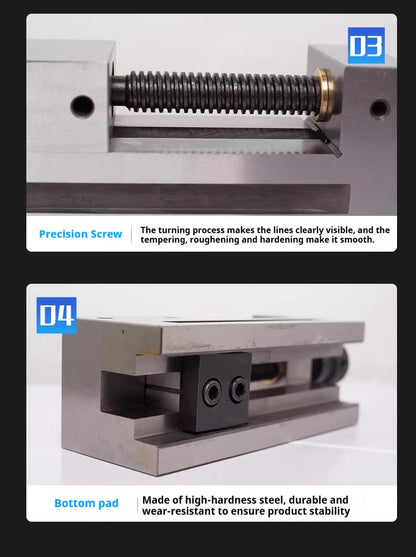 03

Precision Screw

The turning process makes the lines clearly visible, and the tempering, roughening and hardening make it smooth.

04

Bottom pad

Made of high-hardness steel, durable and wear-resistant to ensure product stability