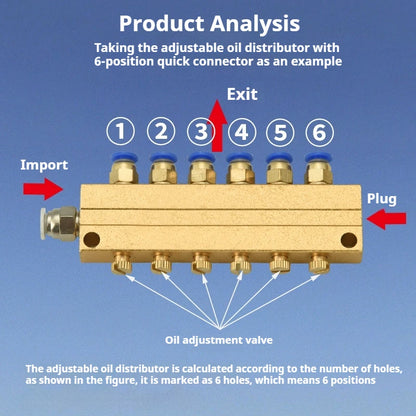 Product Analysis

Taking the adjustable oil distributor with 6-position quick connector as an example

Exit

① ② ③ ④ ⑤ ⑥

Import

Plug

Oil adjustment valve

The adjustable oil distributor is calculated according to the number of holes, as shown in the figure, it is marked as 6 holes, which means 6 positions