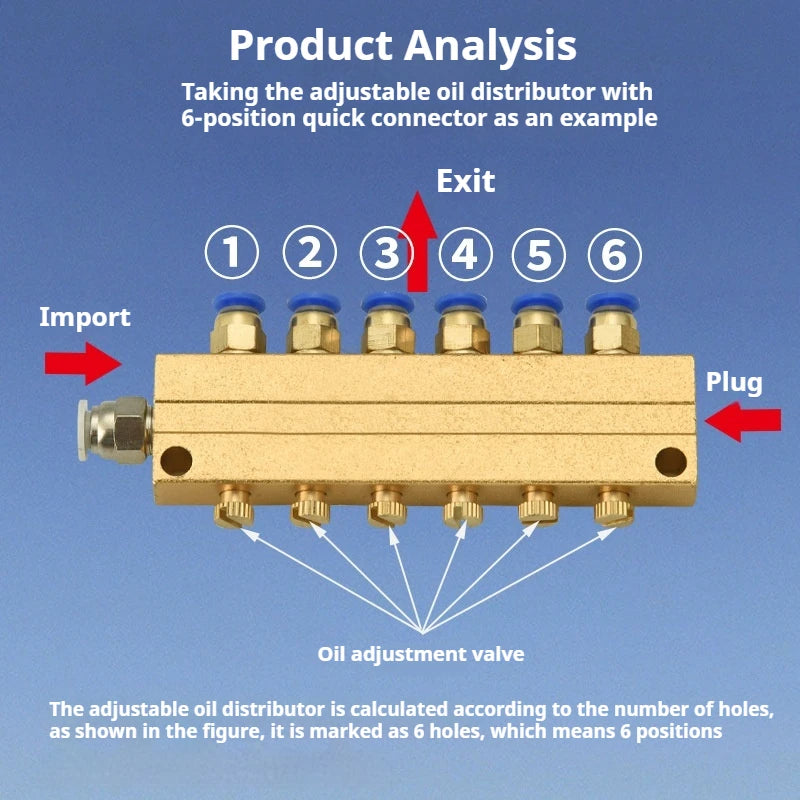 Product Analysis

Taking the adjustable oil distributor with 6-position quick connector as an example

Exit

① ② ③ ④ ⑤ ⑥

Import

Plug

Oil adjustment valve

The adjustable oil distributor is calculated according to the number of holes, as shown in the figure, it is marked as 6 holes, which means 6 positions