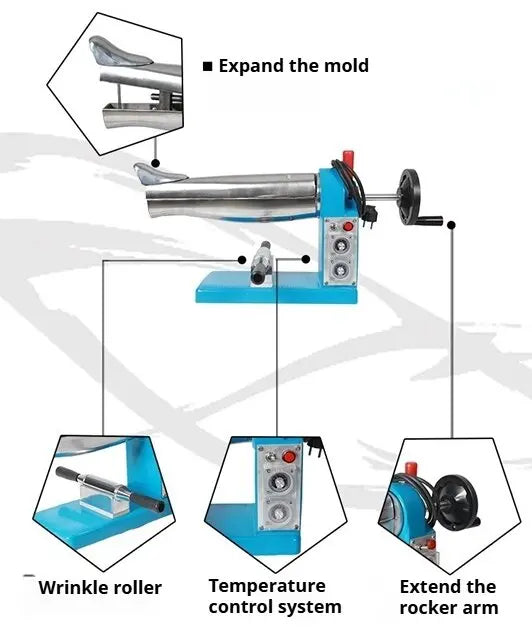 ■ Expand the mold

Wrinkle roller

Temperature control system

Extend the rocker arm