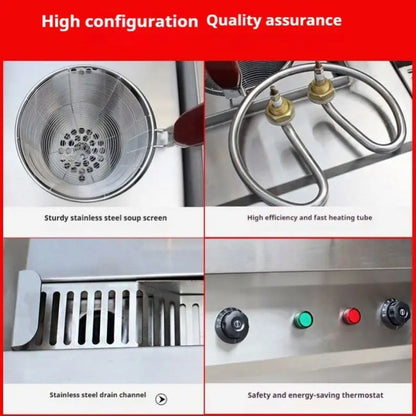 High configuration Quality assurance

Sturdy stainless steel soup screen

High efficiency and fast heating tube

Stainless steel drain channel

Safety and energy-saving thermostat