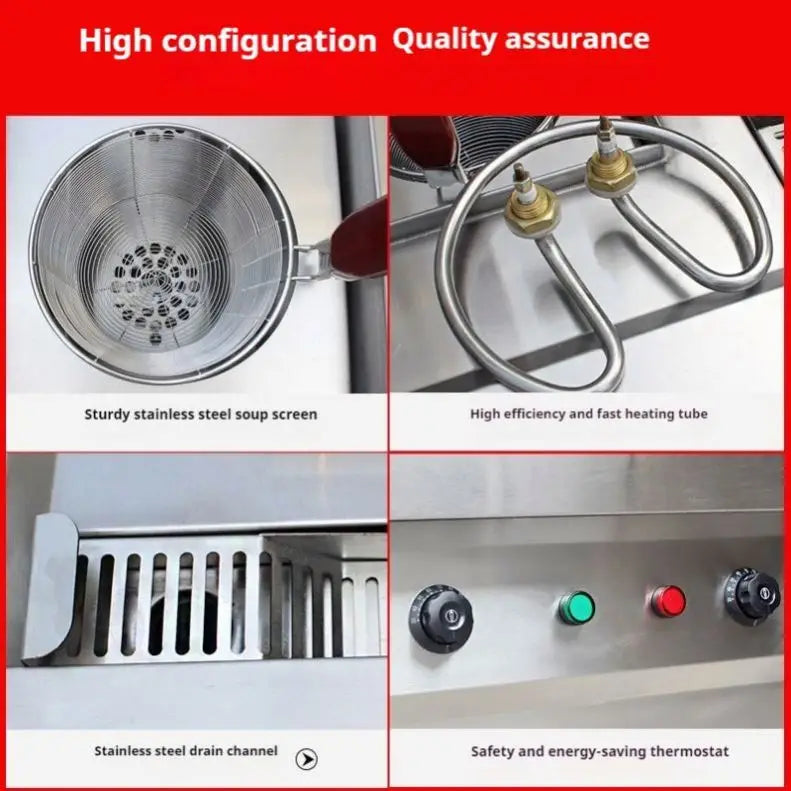 High configuration Quality assurance

Sturdy stainless steel soup screen

High efficiency and fast heating tube

Stainless steel drain channel

Safety and energy-saving thermostat