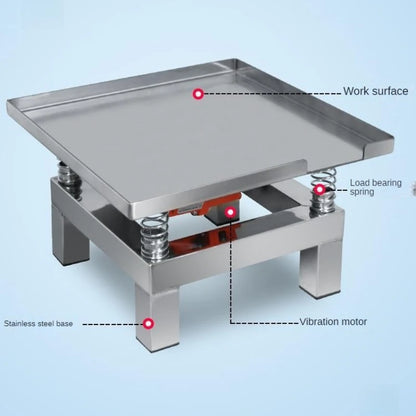 Work surface

Load bearing spring

Stainless steel base

Vibration motor