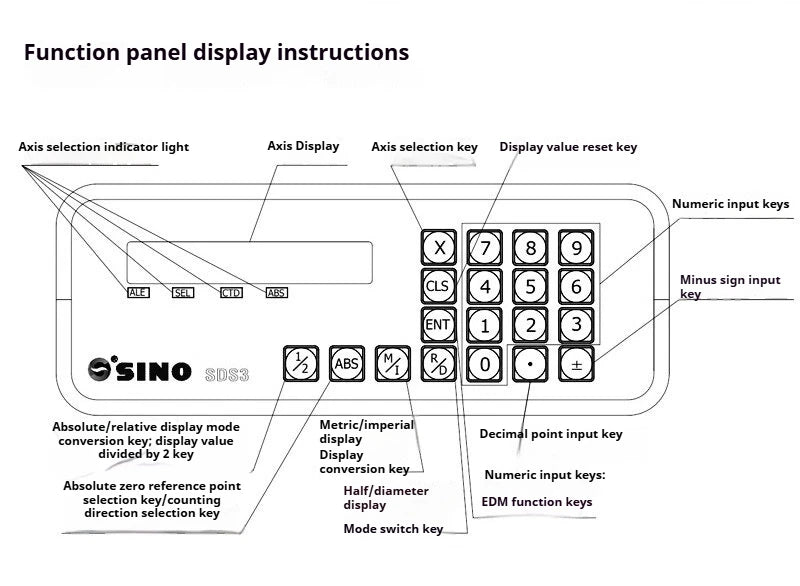 Function panel display instructions

Axis selection indicator light

Axis Display

Axis selection key

Display value reset key

Numeric input keys

Minus sign input key

ALE SEL CTD ABS

X 7 8 9
CLS 4 5 6
ENT 1 2 3

SINO SDS3

$\frac{1}{2}$ ABS M/I R/D 0 · ±

Absolute/relative display mode conversion key; display value divided by 2 key

Absolute zero reference point selection key/counting direction selection key

Metric/imperial display
Display conversion key

Half/diameter display

Mode switch key

Decimal point input key

Numeric input keys:

EDM function keys