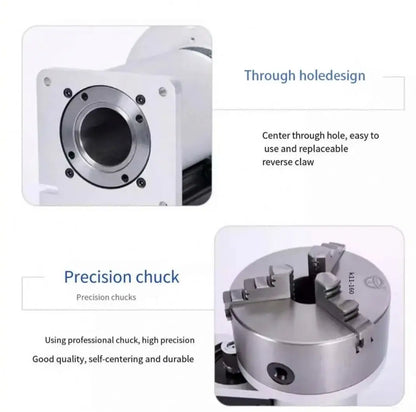 Through holedesign

Center through hole, easy to use and replaceable reverse claw

Precision chuck

Precision chucks

Using professional chuck, high precision

Good quality, self-centering and durable

K11-160