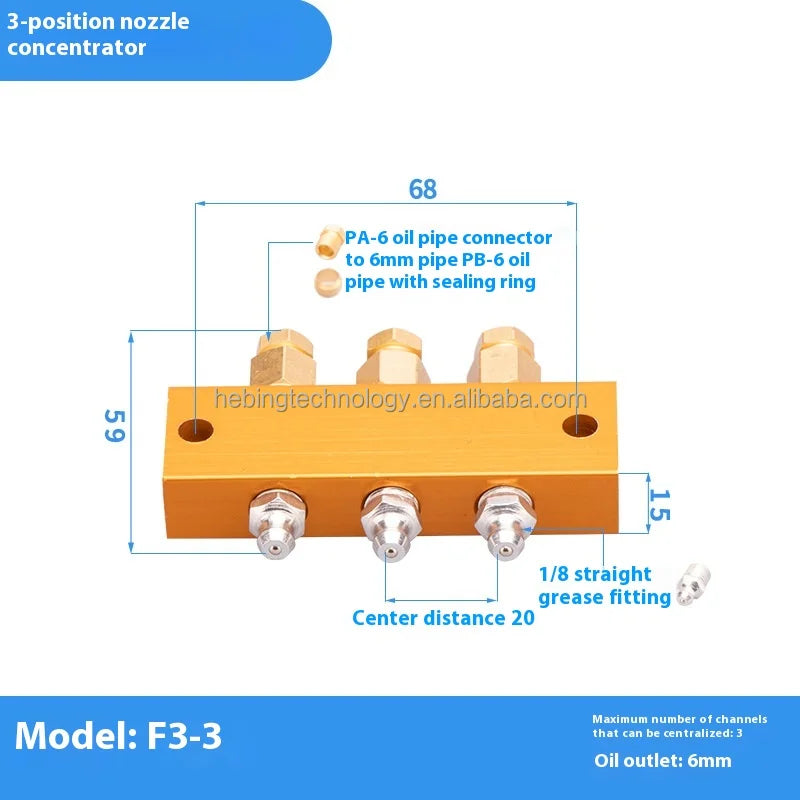 3-position nozzle concentrator

68

PA-6 oil pipe connector to 6mm pipe PB-6 oil pipe with sealing ring

59

hebingtechnology.en.alibaba.com

15

1/8 straight grease fitting

Center distance 20

Model: F3-3

Maximum number of channels that can be centralized: 3

Oil outlet: 6mm