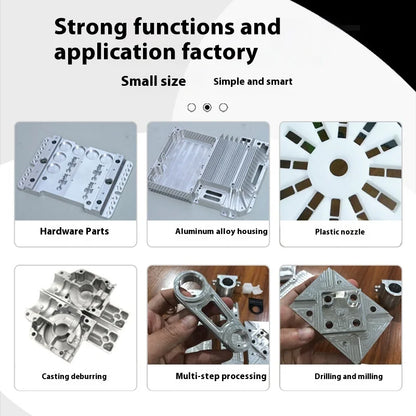 Strong functions and application factory

Small size

Simple and smart

Hardware Parts

Aluminum alloy housing

Plastic nozzle

Casting deburring

Multi-step processing

Drilling and milling