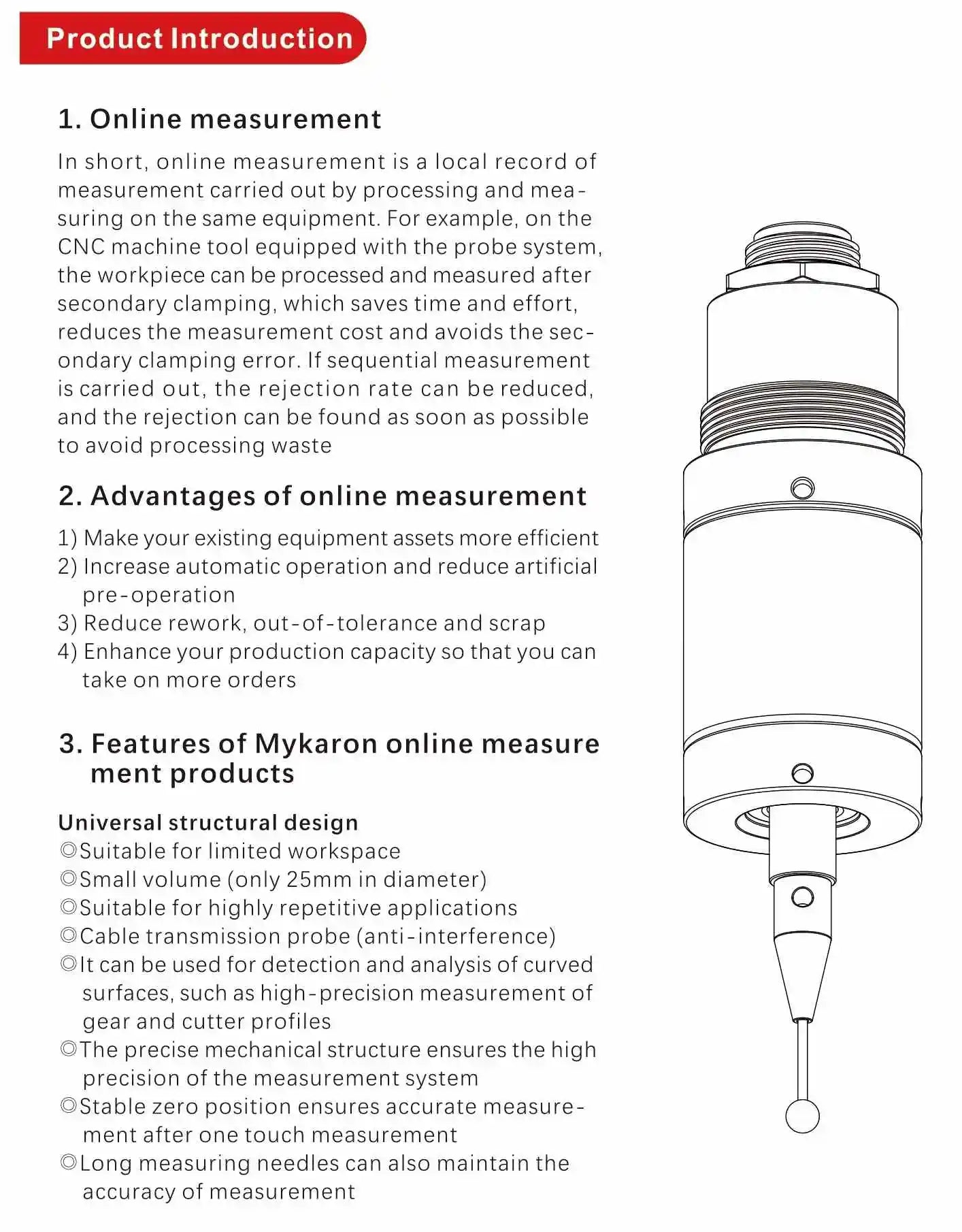 Product Introduction

1. Online measurement

In short, online measurement is a local record of measurement carried out by processing and measuring on the same equipment. For example, on the CNC machine tool equipped with the probe system, the workpiece can be processed and measured after secondary clamping, which saves time and effort, reduces the measurement cost and avoids the secondary clamping error. If sequential measurement is carried out, the rejection rate can be reduced, and the rejection can be found as soon as possible to avoid processing waste

2. Advantages of online measurement

1) Make your existing equipment assets more efficient
2) Increase automatic operation and reduce artificial pre-operation
3) Reduce rework, out-of-tolerance and scrap
4) Enhance your production capacity so that you can take on more orders

3. Features of Mykaron online measure ment products

Universal structural design
◎Suitable for limited workspace
◎Small volume (only 25mm in diameter)
◎Suitable for highly repetitive applications
◎Cable transmission probe (anti-interference)
◎It can be used for detection and analysis of curved surfaces, such as high-precision measurement of gear and cutter profiles
◎The precise mechanical structure ensures the high precision of the measurement system
◎Stable zero position ensures accurate measurement after one touch measurement
◎Long measuring needles can also maintain the accuracy of measurement