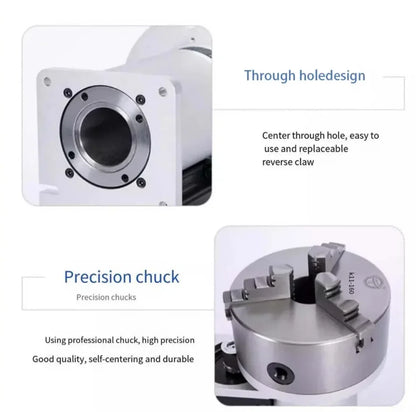 Through holedesign

Center through hole, easy to use and replaceable reverse claw

Precision chuck

Precision chucks

Using professional chuck, high precision

Good quality, self-centering and durable

K11-160