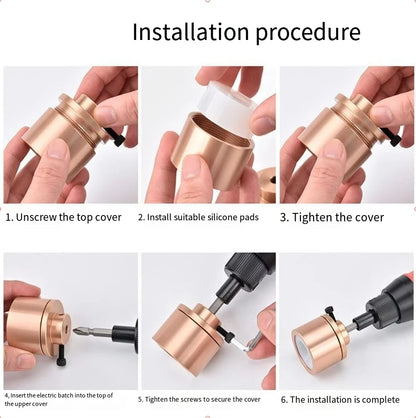 Installation procedure

1. Unscrew the top cover

2. Install suitable silicone pads

3. Tighten the cover

4, Insert the electric batch into the top of the upper cover

5. Tighten the screws to secure the cover

6. The installation is complete