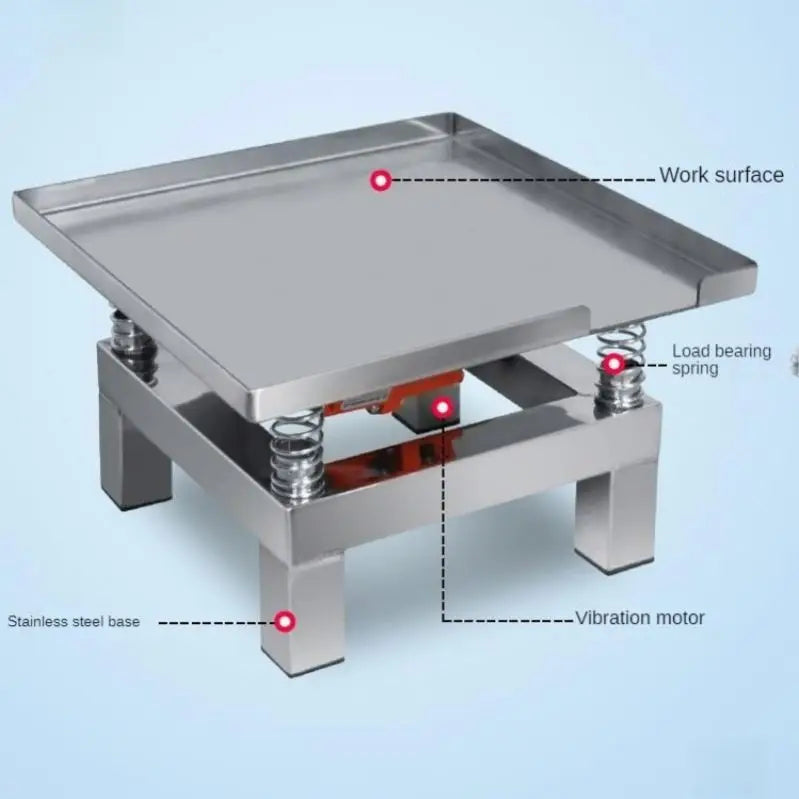 Work surface

Load bearing spring

Stainless steel base

Vibration motor