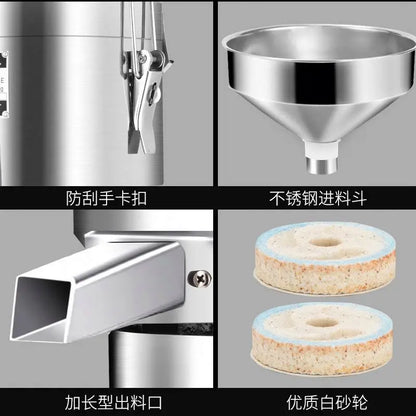 防刮手卡扣

不锈钢进料斗

加长型出料口

优质白砂轮