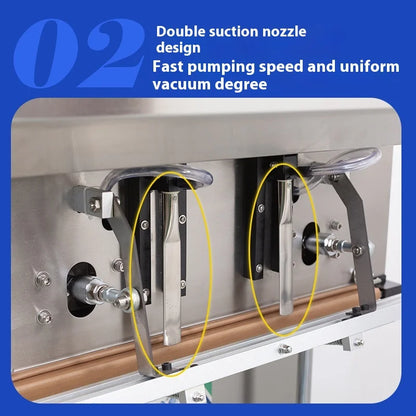 02

Double suction nozzle design

Fast pumping speed and uniform vacuum degree