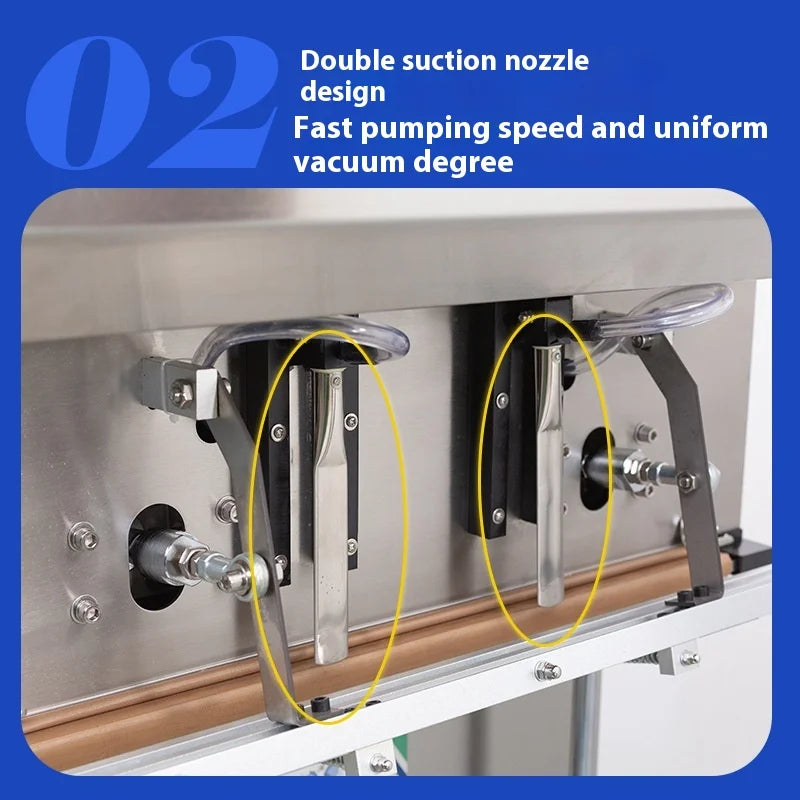 02

Double suction nozzle design

Fast pumping speed and uniform vacuum degree