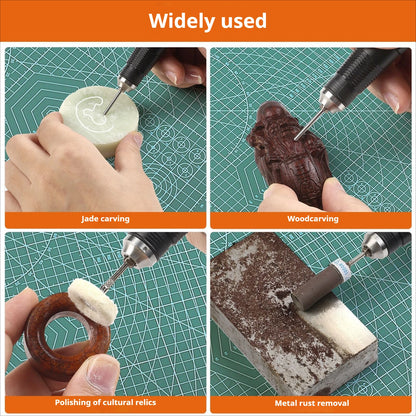 Widely used

Jade carving

Woodcarving

Polishing of cultural relics

Metal rust removal