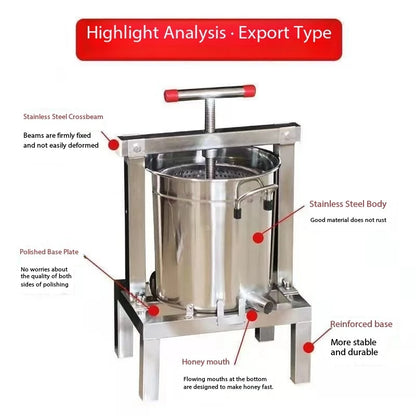 Highlight Analysis · Export Type

Stainless Steel Crossbeam

Beams are firmly fixed and not easily deformed

Stainless Steel Body

Good material does not rust

Polished Base Plate

No worries about the quality of both sides of polishing

Reinforced base

More stable and durable

Honey mouth

Flowing mouths at the bottom are designed to make honey fast.