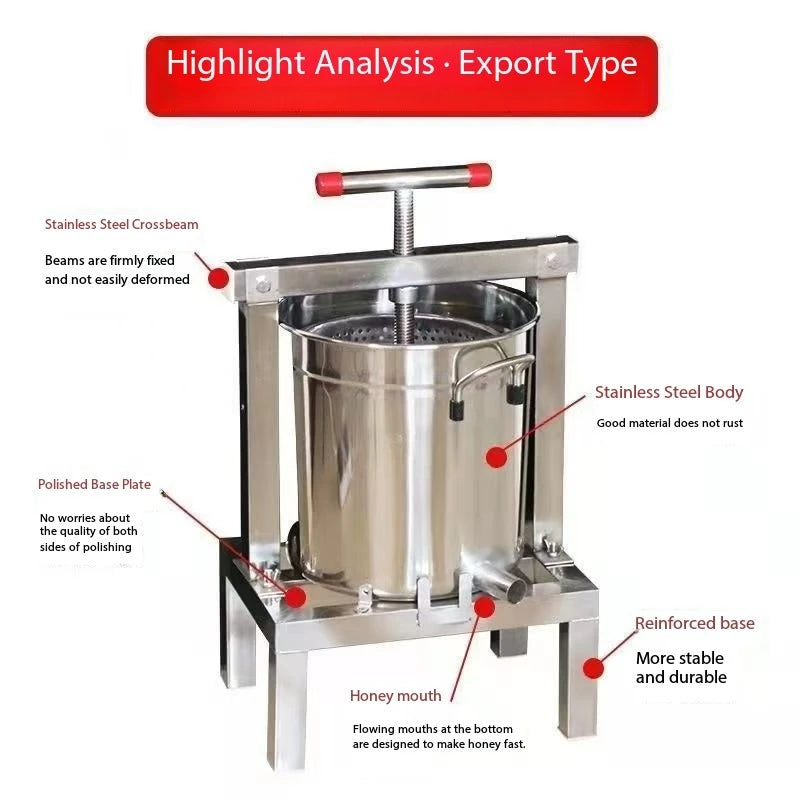 Highlight Analysis · Export Type

Stainless Steel Crossbeam

Beams are firmly fixed and not easily deformed

Stainless Steel Body

Good material does not rust

Polished Base Plate

No worries about the quality of both sides of polishing

Reinforced base

More stable and durable

Honey mouth

Flowing mouths at the bottom are designed to make honey fast.