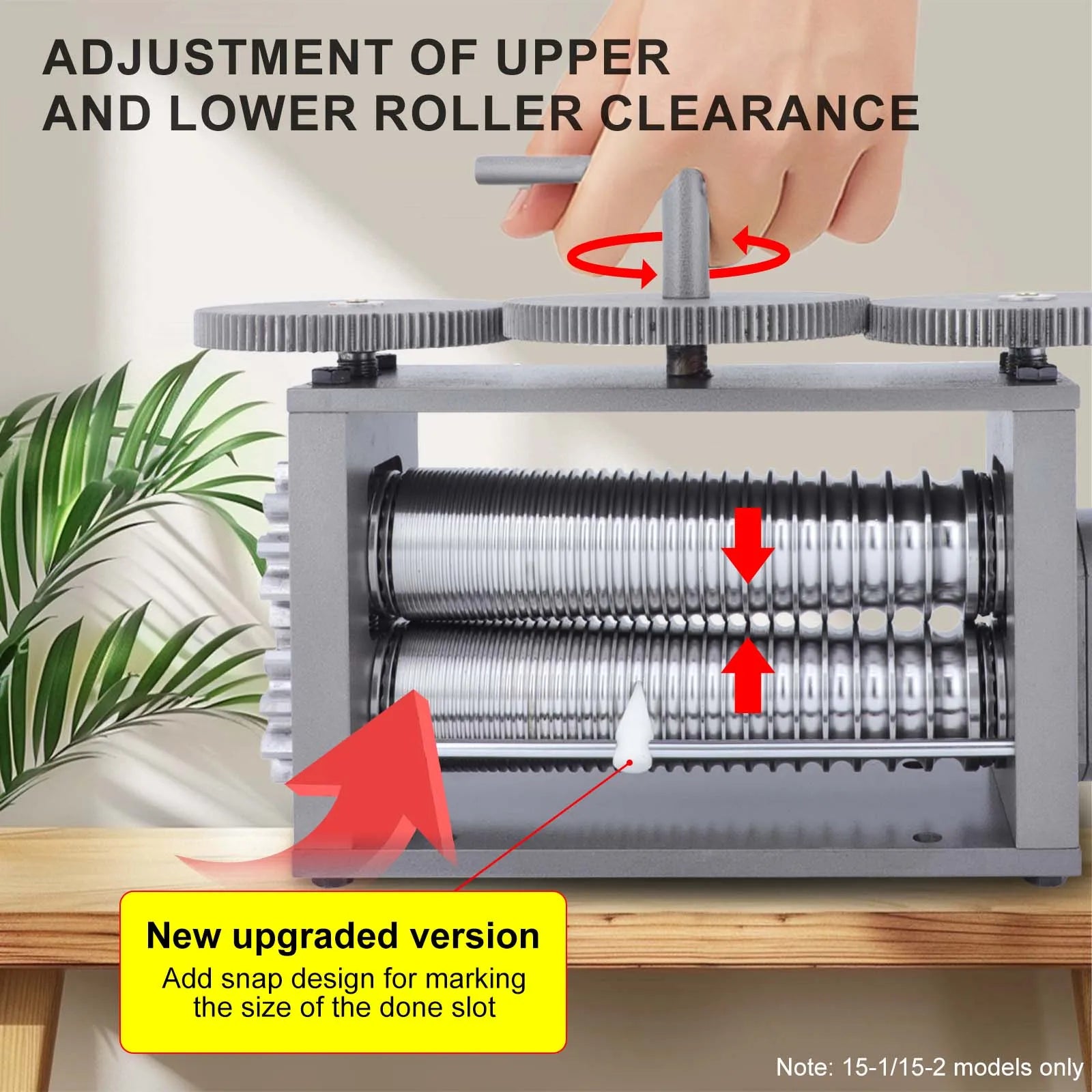 ADJUSTMENT OF UPPER AND LOWER ROLLER CLEARANCE

New upgraded version
Add snap design for marking the size of the done slot

Note: 15-1/15-2 models only