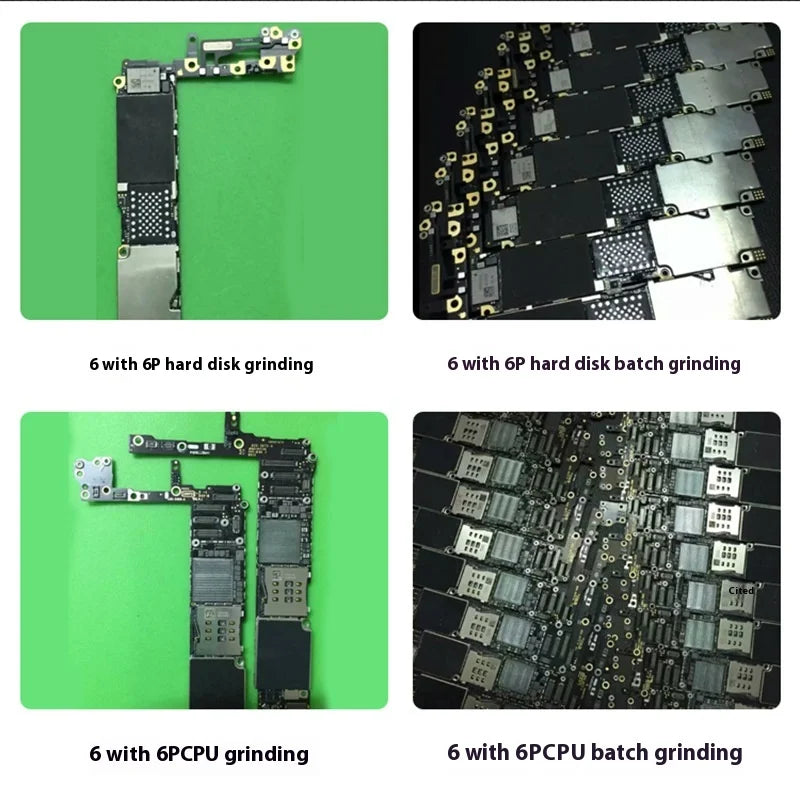 6 with 6P hard disk grinding

6 with 6P hard disk batch grinding

Cited

6 with 6PCPU grinding

6 with 6PCPU batch grinding