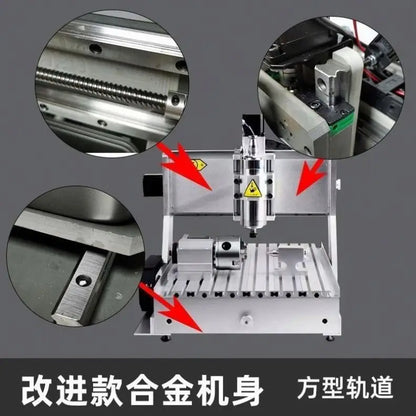 改进款合金机身 方型轨道