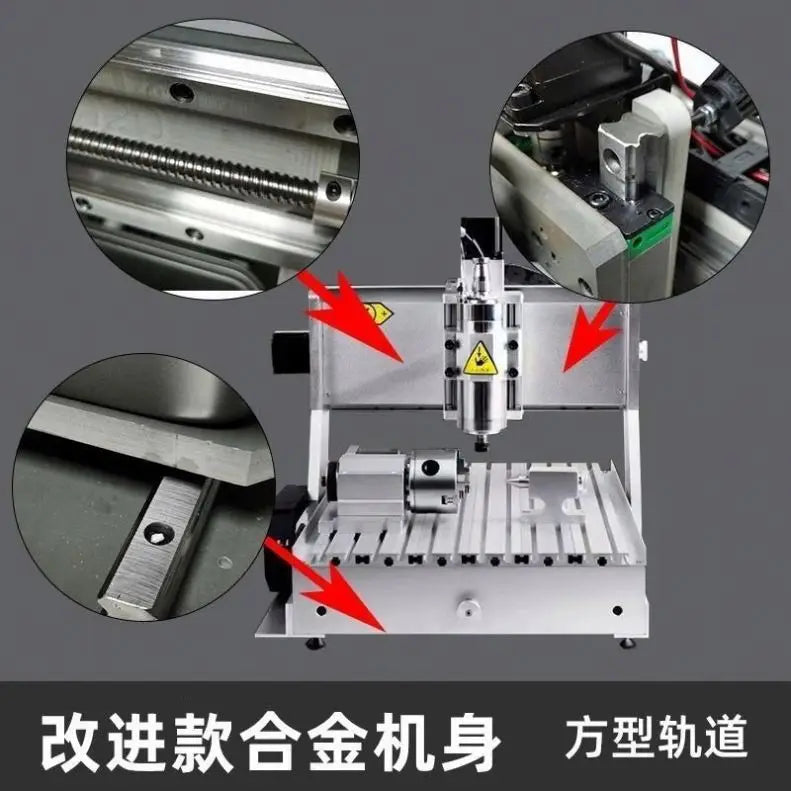 改进款合金机身 方型轨道