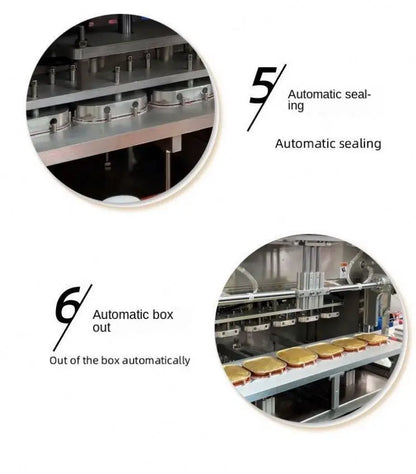 5

Automatic sealing

Automatic sealing

6

Automatic box out

Out of the box automatically