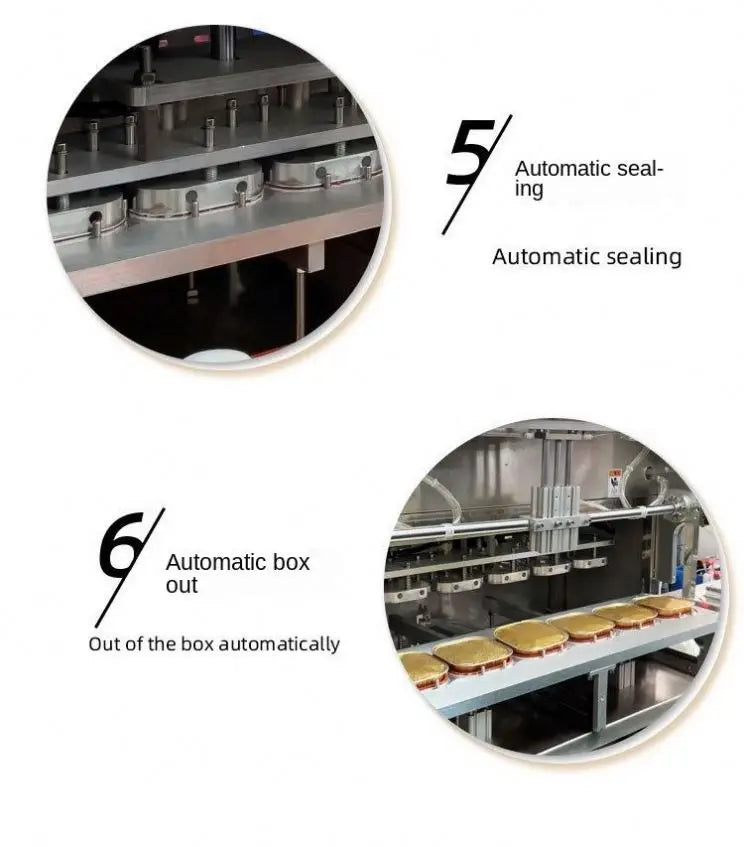 5
Automatic sealing

Automatic sealing

6
Automatic box out

Out of the box automatically