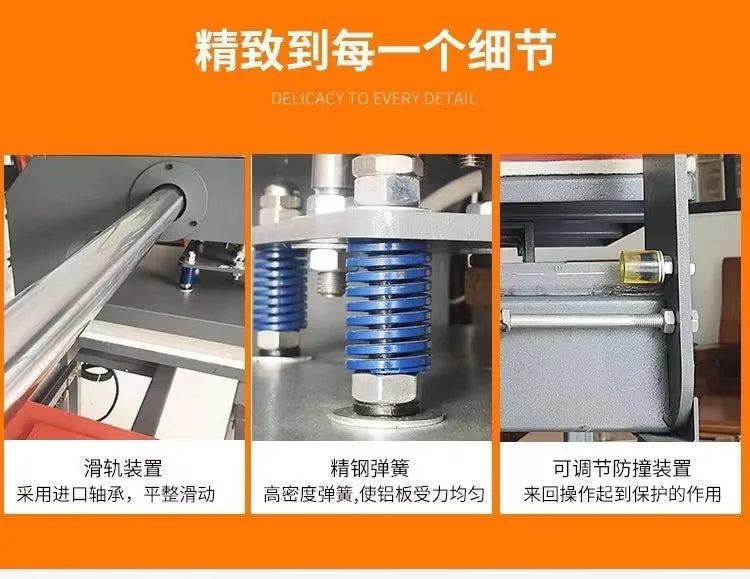 精致到每一个细节

DELICACY TO EVERY DETAIL

滑轨装置
采用进口轴承，平整滑动

精钢弹簧
高密度弹簧,使铝板受力均匀

可调节防撞装置
来回操作起到保护的作用