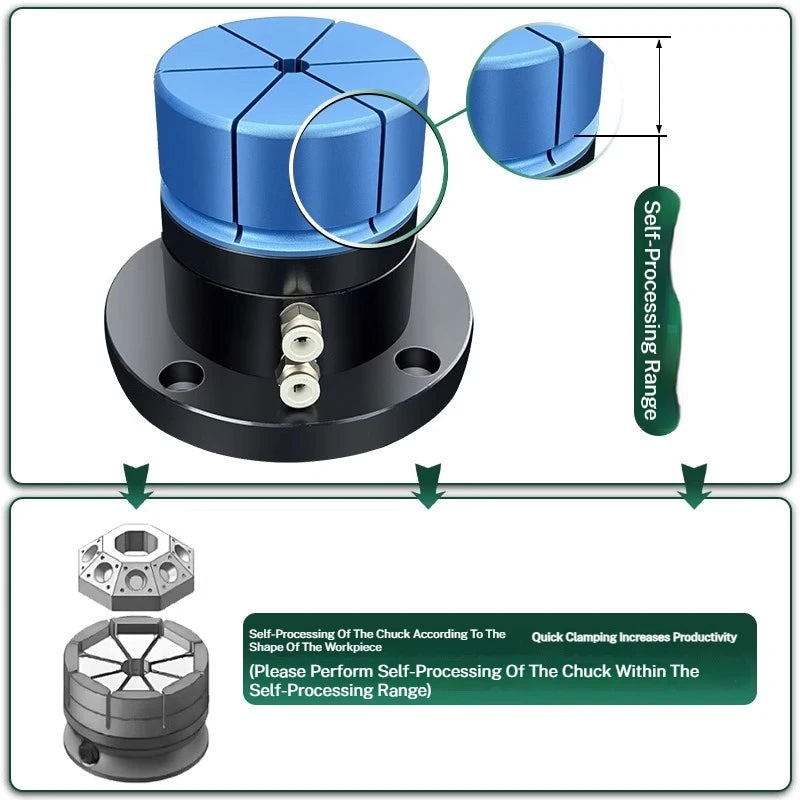 Self-Processing Range

Self-Processing Of The Chuck According To The Shape Of The Workpiece

Quick Clamping Increases Productivity

(Please Perform Self-Processing Of The Chuck Within The Self-Processing Range)