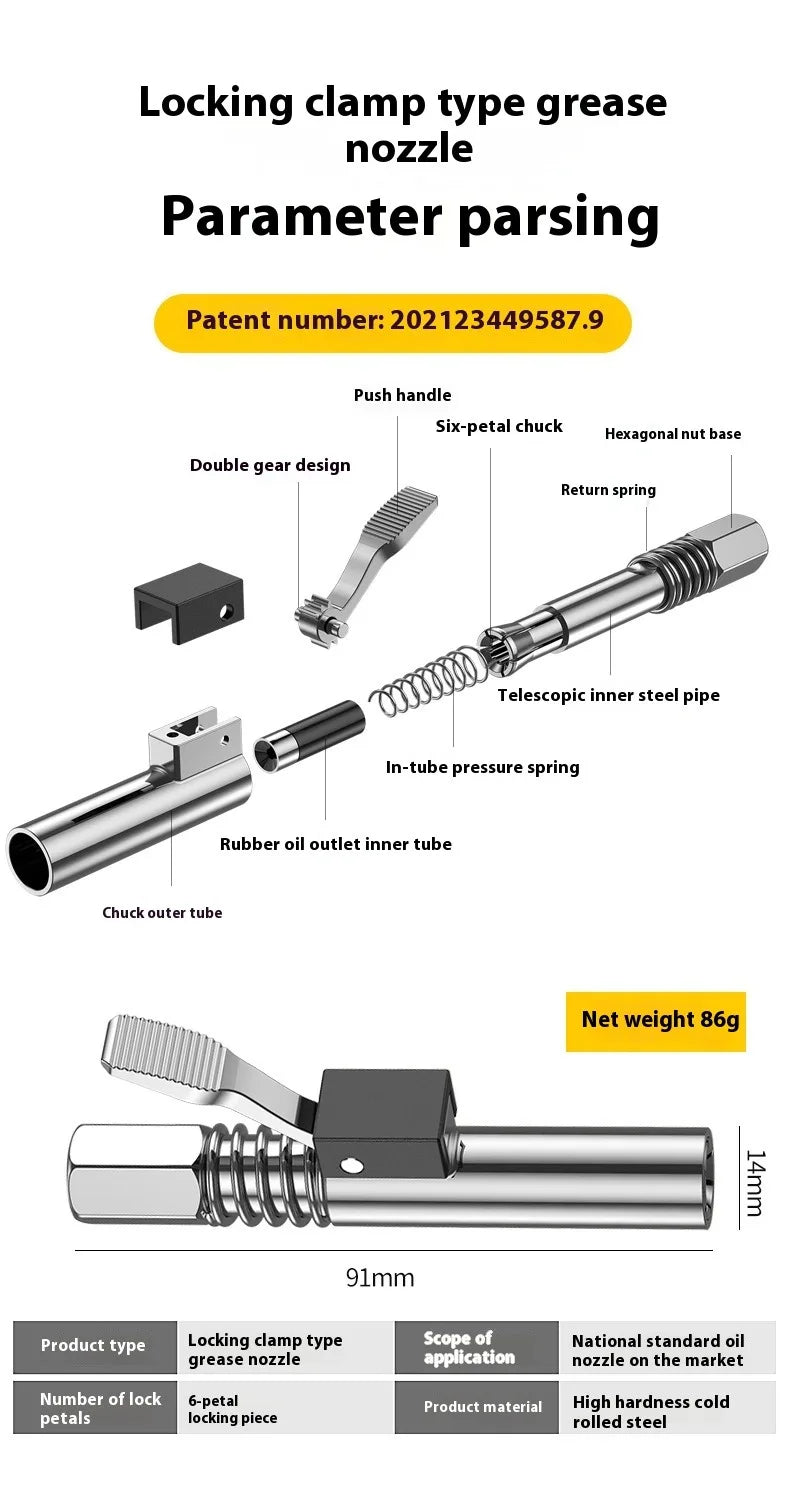 Locking clamp type grease nozzle

Parameter parsing

Patent number: 202123449587.9

Push handle

Six-petal chuck

Hexagonal nut base

Double gear design

Return spring

Telescopic inner steel pipe

In-tube pressure spring

Rubber oil outlet inner tube

Chuck outer tube

Net weight 86g

14mm

91mm

| Product type | Locking clamp type grease nozzle | Scope of application | National standard oil nozzle on the market |
|---|---|---|---|
| Number of lock petals | 6-petal locking piece | Product material | High hardness cold rolled steel |