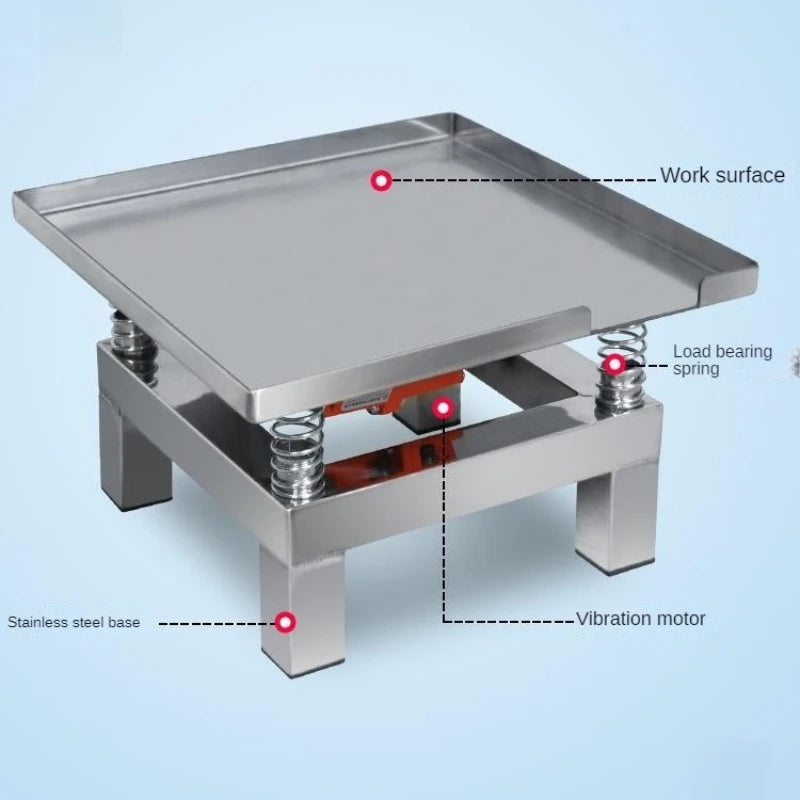 Work surface

Load bearing spring

Stainless steel base

Vibration motor