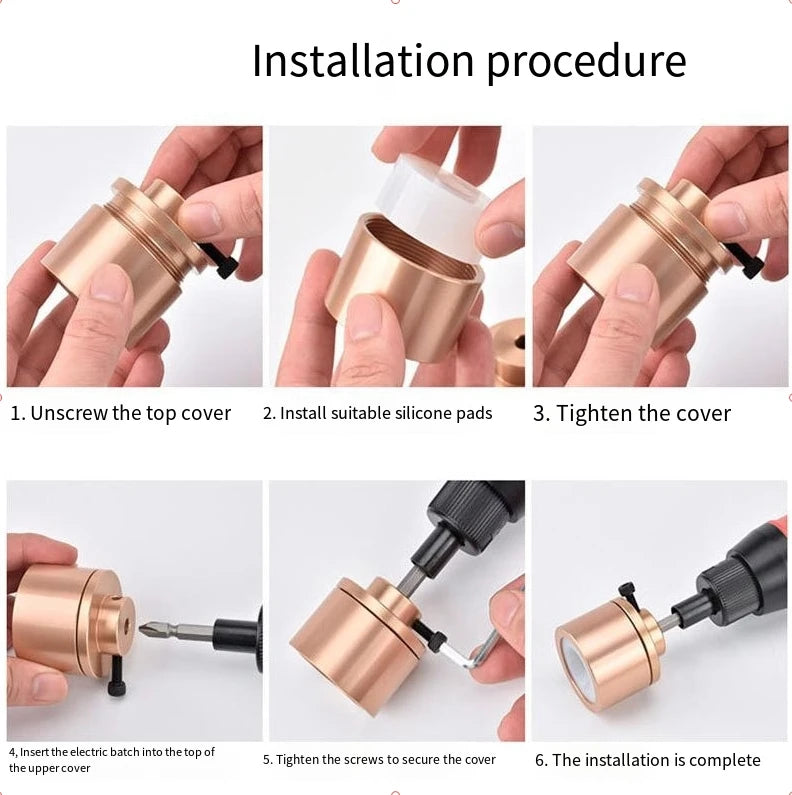 Installation procedure

1. Unscrew the top cover

2. Install suitable silicone pads

3. Tighten the cover

4, Insert the electric batch into the top of the upper cover

5. Tighten the screws to secure the cover

6. The installation is complete